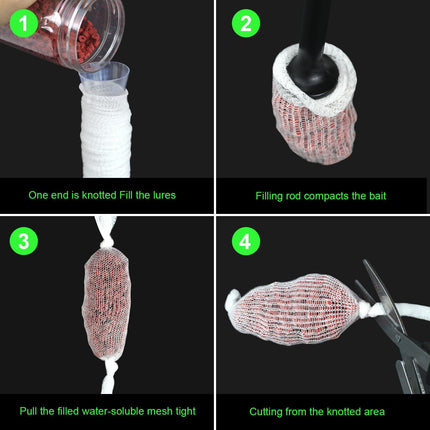 1

One end is knotted Fill the lures

2

Filling rod compacts the bait

3

Pull the filled water-soluble mesh tight

4

Cutting from the knotted area